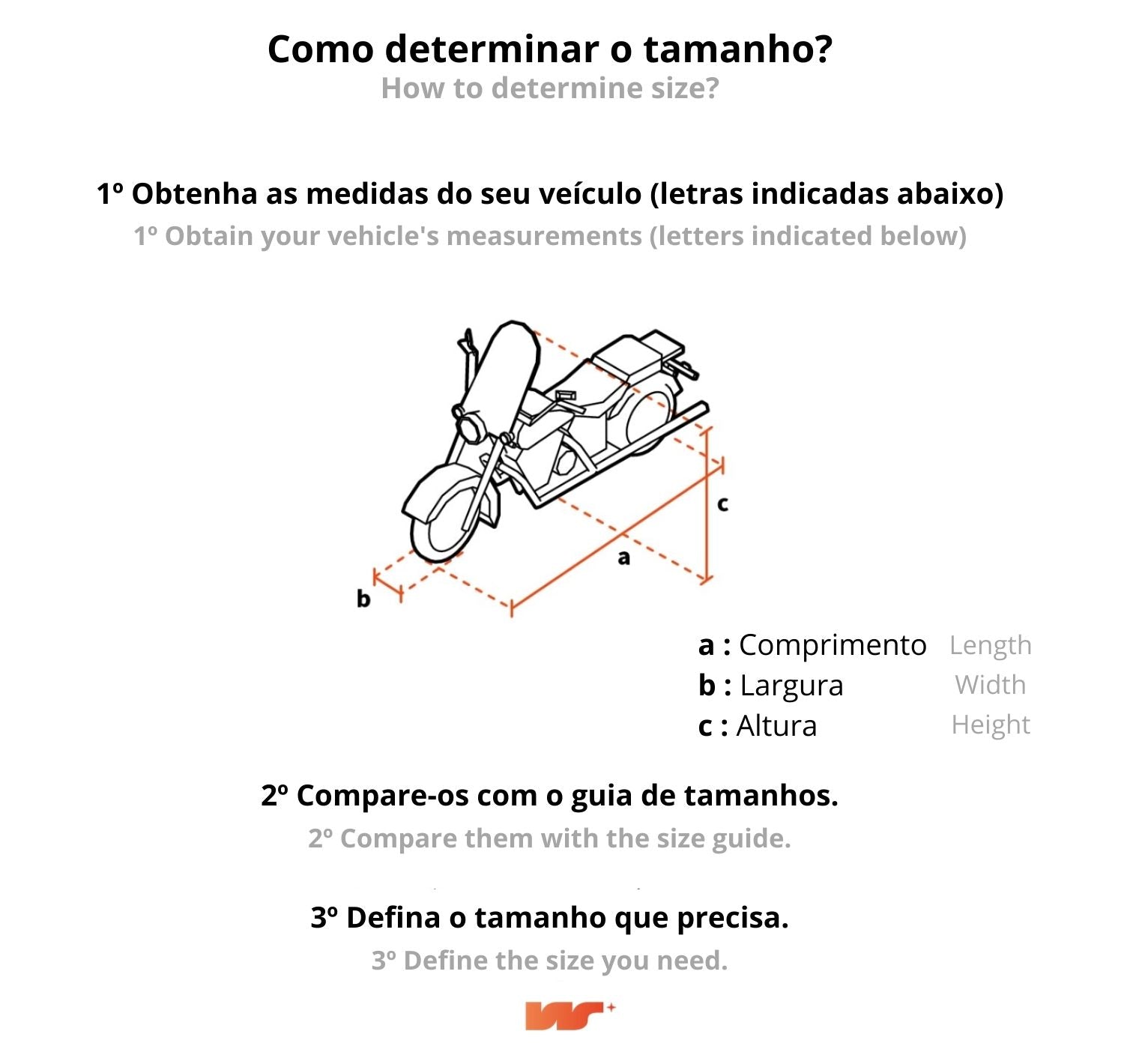 Como determinar o tamanho?
How to determine size?

1º Obtenha as medidas do seu veículo (letras indicadas abaixo)
1º Obtain your vehicle's measurements (letters indicated below)

c
a
b

a : Comprimento Length
b : Largura Width
c : Altura Height

2º Compare-os com o guia de tamanhos.
2º Compare them with the size guide.

3º Defina o tamanho que precisa.
3º Define the size you need.